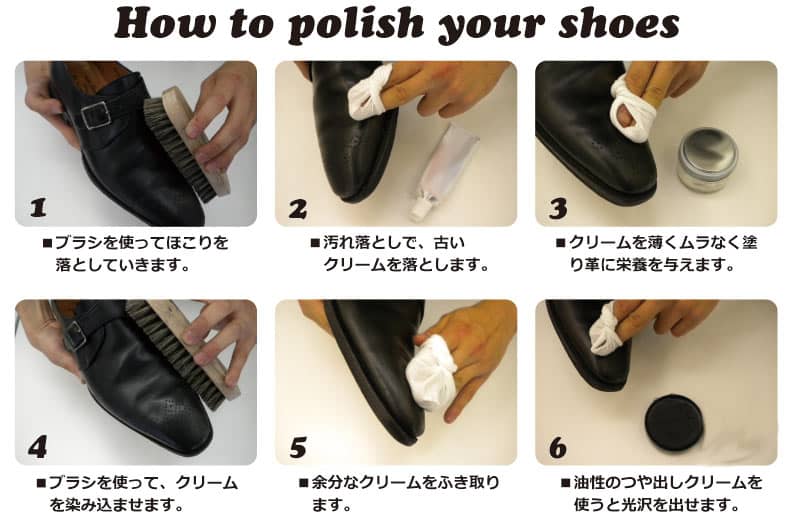 How to polish your shoes

1

■ブラシを使ってほこりを落としていきます。

2

■汚れ落としで、古いクリームを落とします。

3

■クリームを薄くムラなく塗り革に栄養を与えます。

4

■ブラシを使って、クリームを染み込ませます。

5

■余分なクリームをふき取ります。

6

■油性のつや出しクリームを使うと光沢を出せます。